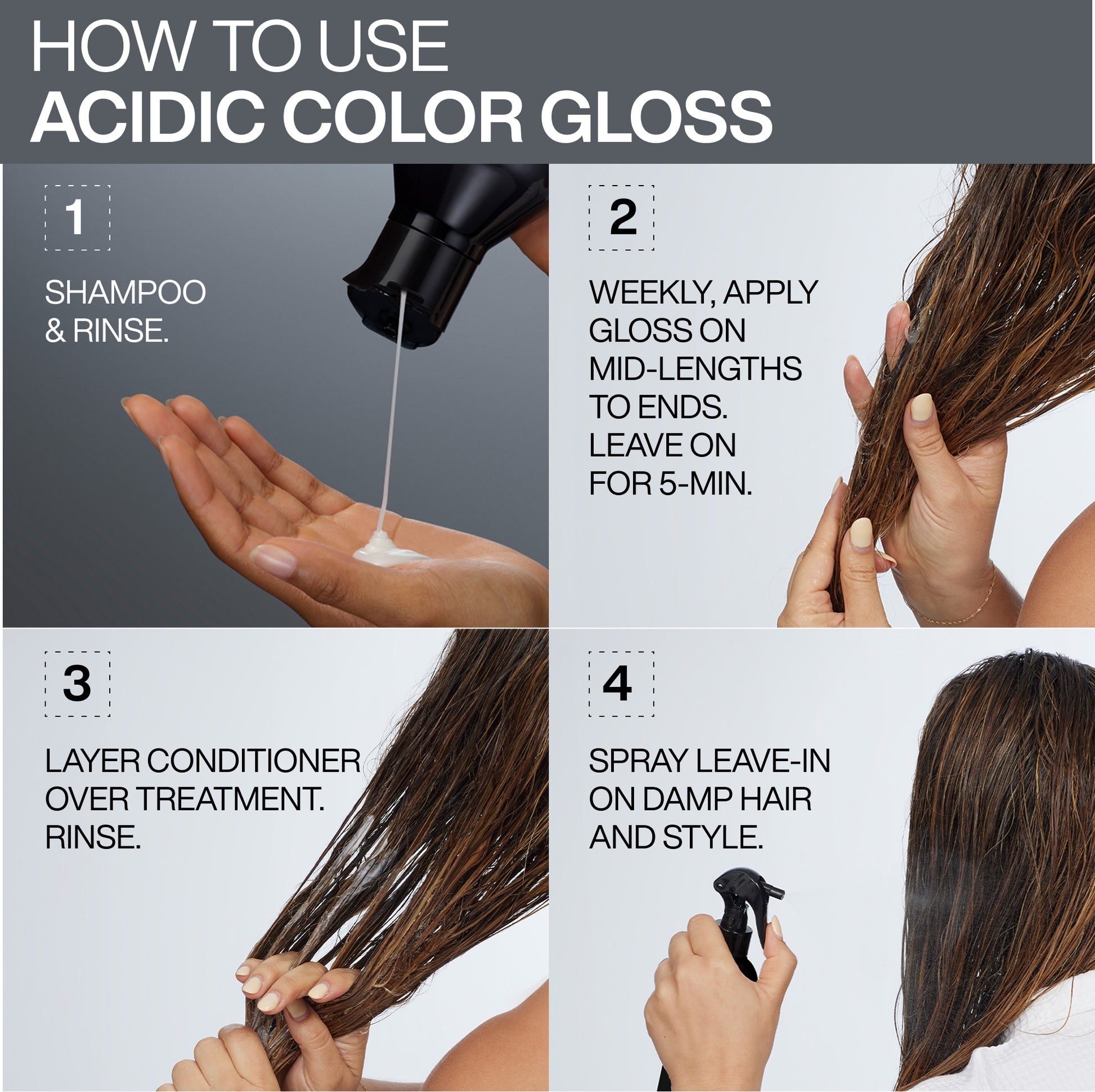 HOW TO USE
ACIDIC COLOR GLOSS

1

SHAMPOO & RINSE.

2

WEEKLY, APPLY GLOSS ON MID-LENGTHS TO ENDS. LEAVE ON FOR 5-MIN.

3

LAYER CONDITIONER OVER TREATMENT. RINSE.

4

SPRAY LEAVE-IN ON DAMP HAIR AND STYLE.